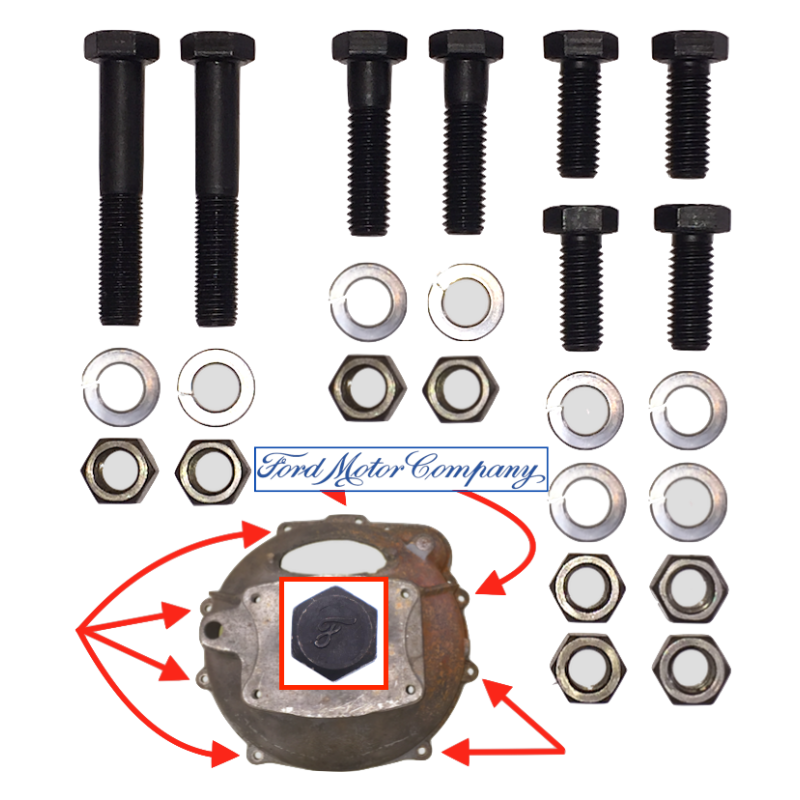 Ford Motor Company

F